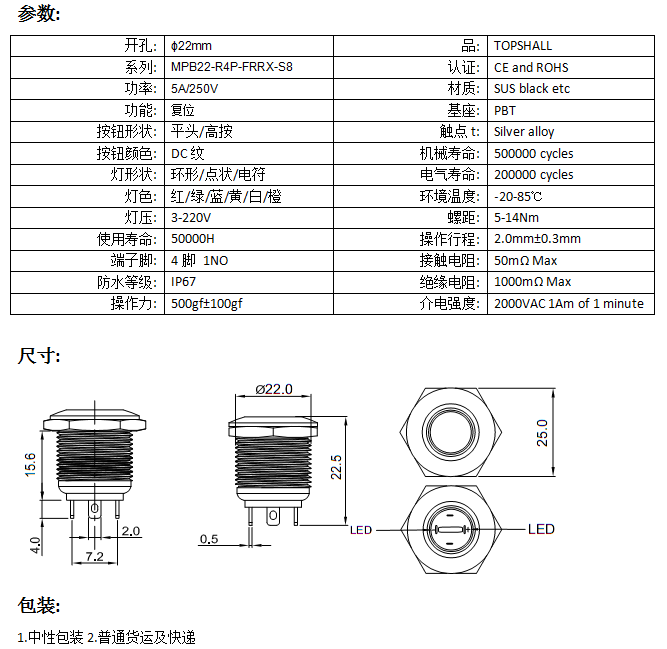 参数:

| 开孔: | ϕ22mm | 品: | TOPSHALL |
|---|---|---|---|
| 系列: | MPB22-R4P-FRRX-S8 | 认证: | CE and ROHS |
| 功率: | 5A/250V | 材质: | SUS black etc |
| 功能: | 复位 | 基座: | PBT |
| 按钮形状: | 平头/高按 | 触点 t: | Silver alloy |
| 按钮颜色: | DC 纹 | 机械寿命: | 500000 cycles |
| 灯形状: | 环形/点状/电符 | 电气寿命: | 200000 cycles |
| 灯色: | 红/绿/蓝/黄/白/橙 | 环境温度: | -20-85℃ |
| 灯压: | 3-220V | 螺距: | 5-14Nm |
| 使用寿命: | 50000H | 操作行程: | 2.0mm±0.3mm |
| 端子脚: | 4 脚 1NO | 接触电阻: | 50mΩ Max |
| 防水等级: | IP67 | 绝缘电阻: | 1000mΩ Max |
| 操作力: | 500gf±100gf | 介电强度: | 2000VAC 1Am of 1 minute |

尺寸:

15.6
4.0
2.0
7.2
Ø22.0
22.5
0.5
LED
25.0
LED

包装:

1.中性包装 2.普通货运及快递